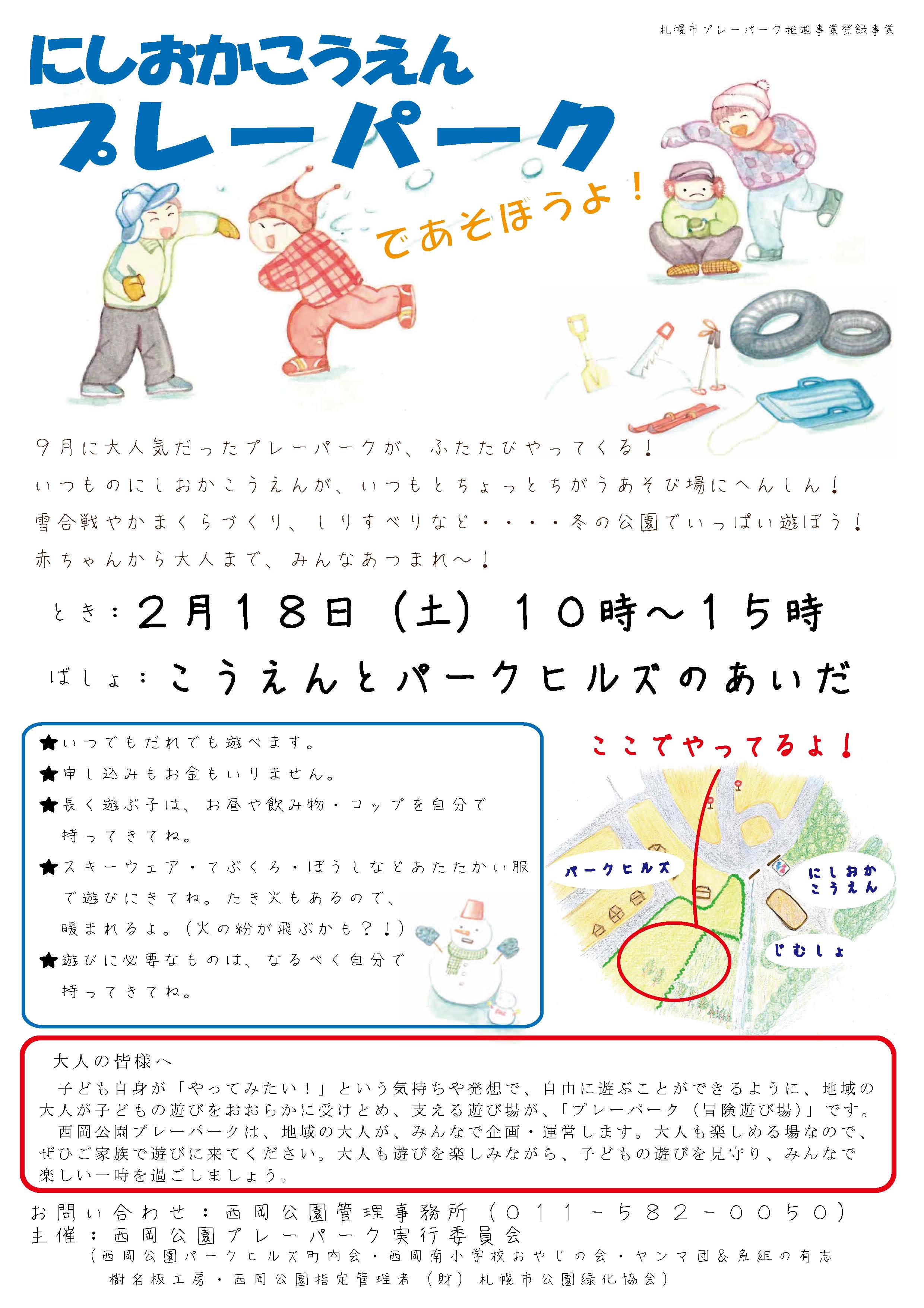 札幌市プレーパーク推進事業登録事業

にしおかこうえん
プレーパーク
であそぼうよ！

９月に大人気だったプレーパークが、ふたたびやってくる！
いつものにしおかこうえんが、いつもとちょっとちがうあそび場にへんしん！
雪合戦やかまくらづくり、しりすべりなど・・・・冬の公園でいっぱい遊ぼう！
赤ちゃんから大人まで、みんなあつまれ～！

とき：２月１８日（土）１０時～１５時
ばしょ：こうえんとパークヒルズのあいだ

★いつでもだれでも遊べます。
★申し込みもお金もいりません。
★長く遊ぶ子は、お昼や飲み物・コップを自分で持ってきてね。
★スキーウェア・てぶくろ・ぼうしなどあたたかい服で遊びにきてね。たき火もあるので、暖まれるよ。（火の粉が飛ぶかも？！）
★遊びに必要なものは、なるべく自分で持ってきてね。

ここでやってるよ！
パークヒルズ
にしおかこうえん
じむしょ

大人の皆様へ
子ども自身が「やってみたい！」という気持ちや発想で、自由に遊ぶことができるように、地域の大人が子どもの遊びをおおらかに受けとめ、支える遊び場が、「プレーパーク（冒険遊び場）」です。
西岡公園プレーパークは、地域の大人が、みんなで企画・運営します。大人も楽しめる場なので、ぜひご家族で遊びに来てください。大人も遊びを楽しみながら、子どもの遊びを見守り、みんなで楽しい一時を過ごしましょう。

お問い合わせ：西岡公園管理事務所（０１１－５８２－００５０）
主催：西岡公園プレーパーク実行委員会
（西岡公園パークヒルズ町内会・西岡南小学校おやじの会・ヤンマ団＆魚組の有志
樹名板工房・西岡公園指定管理者（財）札幌市公園緑化協会）